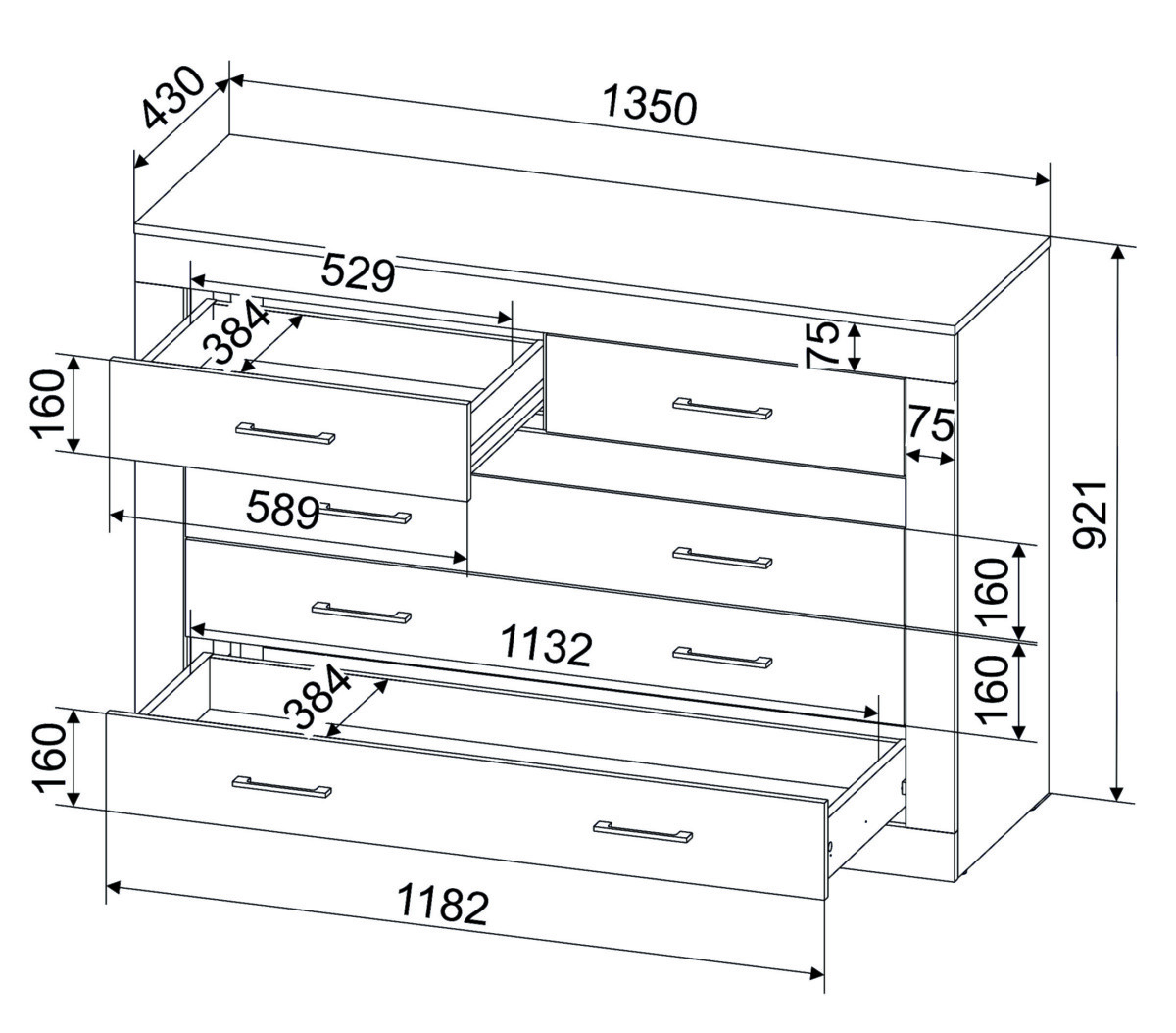 430
1350
529
384
75
160
75
589
921
160
1132
160
384
160
1182