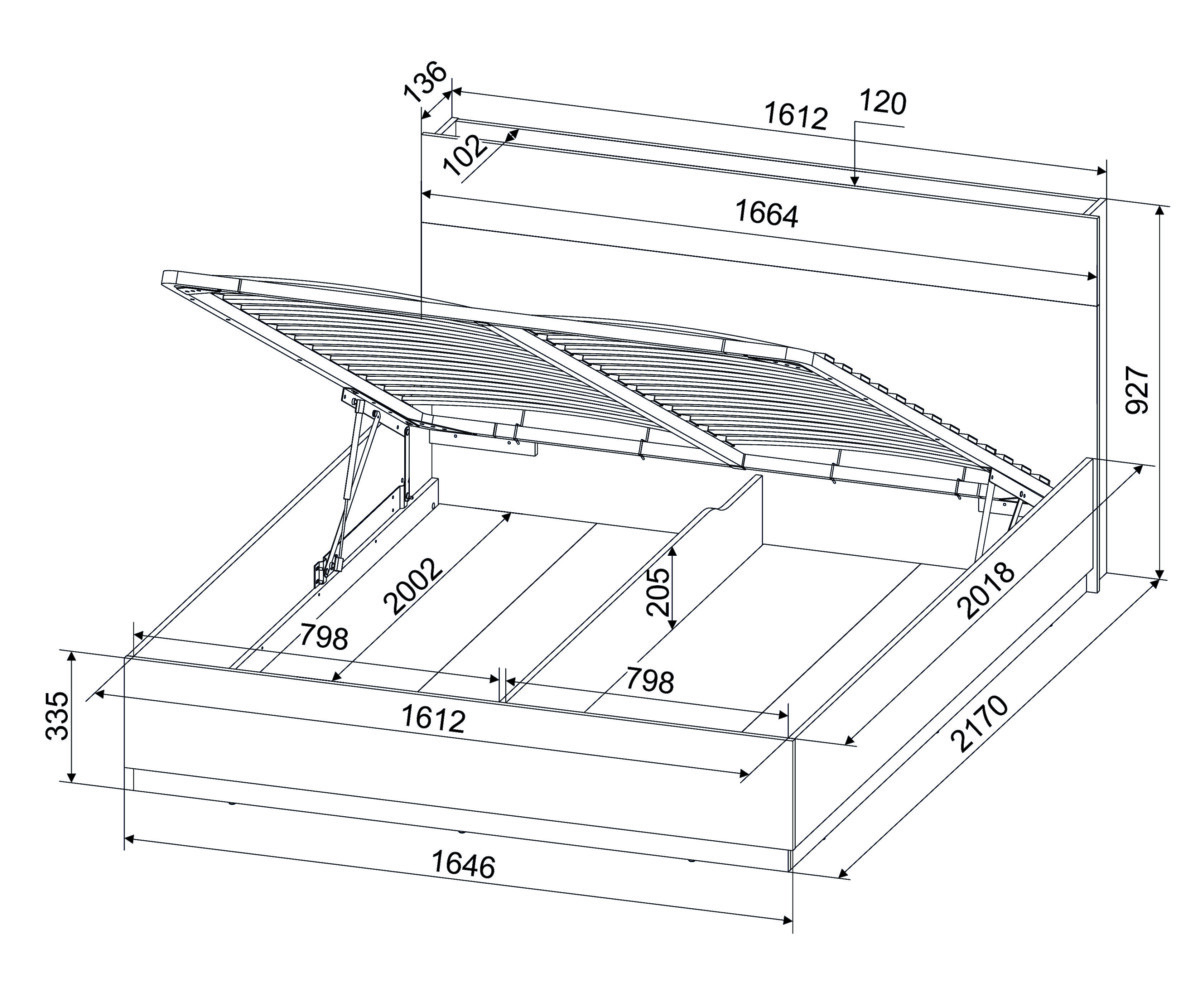 136
1612
120
102
1664
927
2002
205
2018
798
798
335
1612
2170
1646