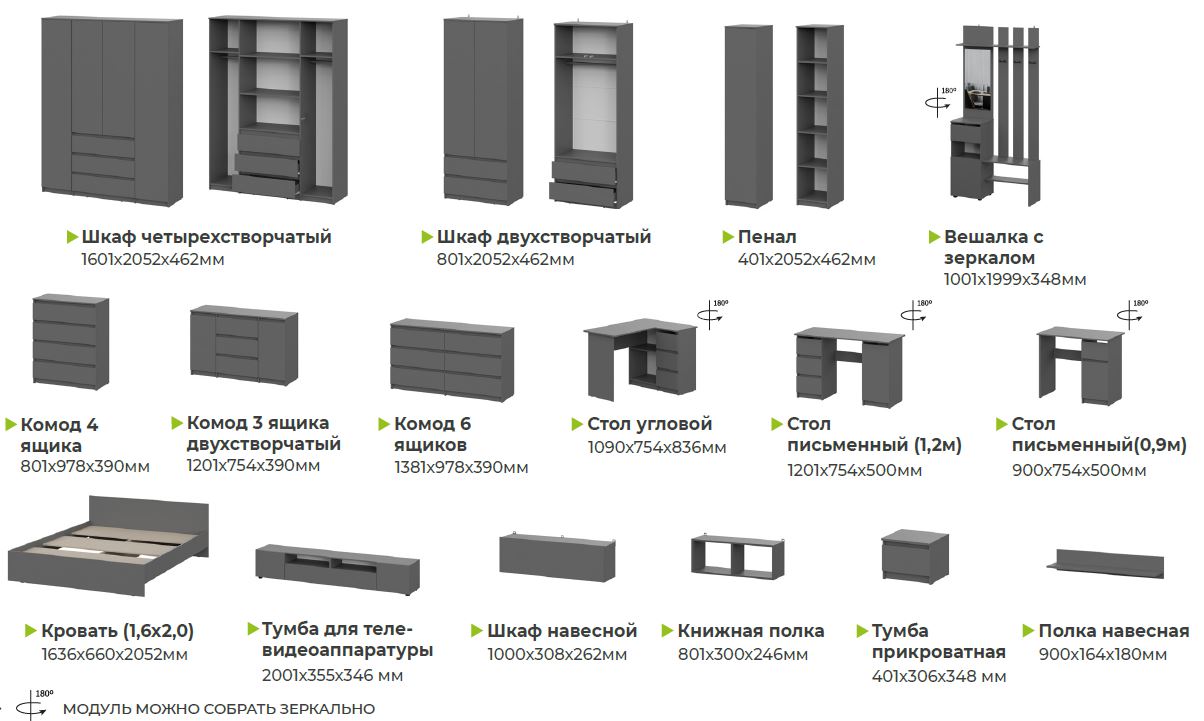 Шкаф четырехстворчатый
1601х2052х462мм

Шкаф двухстворчатый
801х2052х462мм

Пенал
401х2052х462мм

180°
Вешалка с зеркалом
1001х1999х348мм

Комод 4 ящика
801х978х390мм

Комод 3 ящика двухстворчатый
1201х754х390мм

Комод 6 ящиков
1381х978х390мм

180°
Стол угловой
1090х754х836мм

180°
Стол письменный (1,2м)
1201х754х500мм

180°
Стол письменный(0,9м)
900х754х500мм

Кровать (1,6х2,0)
1636х660х2052мм

Тумба для теле-видеоаппаратуры
2001х355х346 мм

Шкаф навесной
1000х308х262мм

Книжная полка
801х300х246мм

Тумба прикроватная
401х306х348 мм

Полка навесная
900х164х180мм

180°
МОДУЛЬ МОЖНО СОБРАТЬ ЗЕРКАЛЬНО