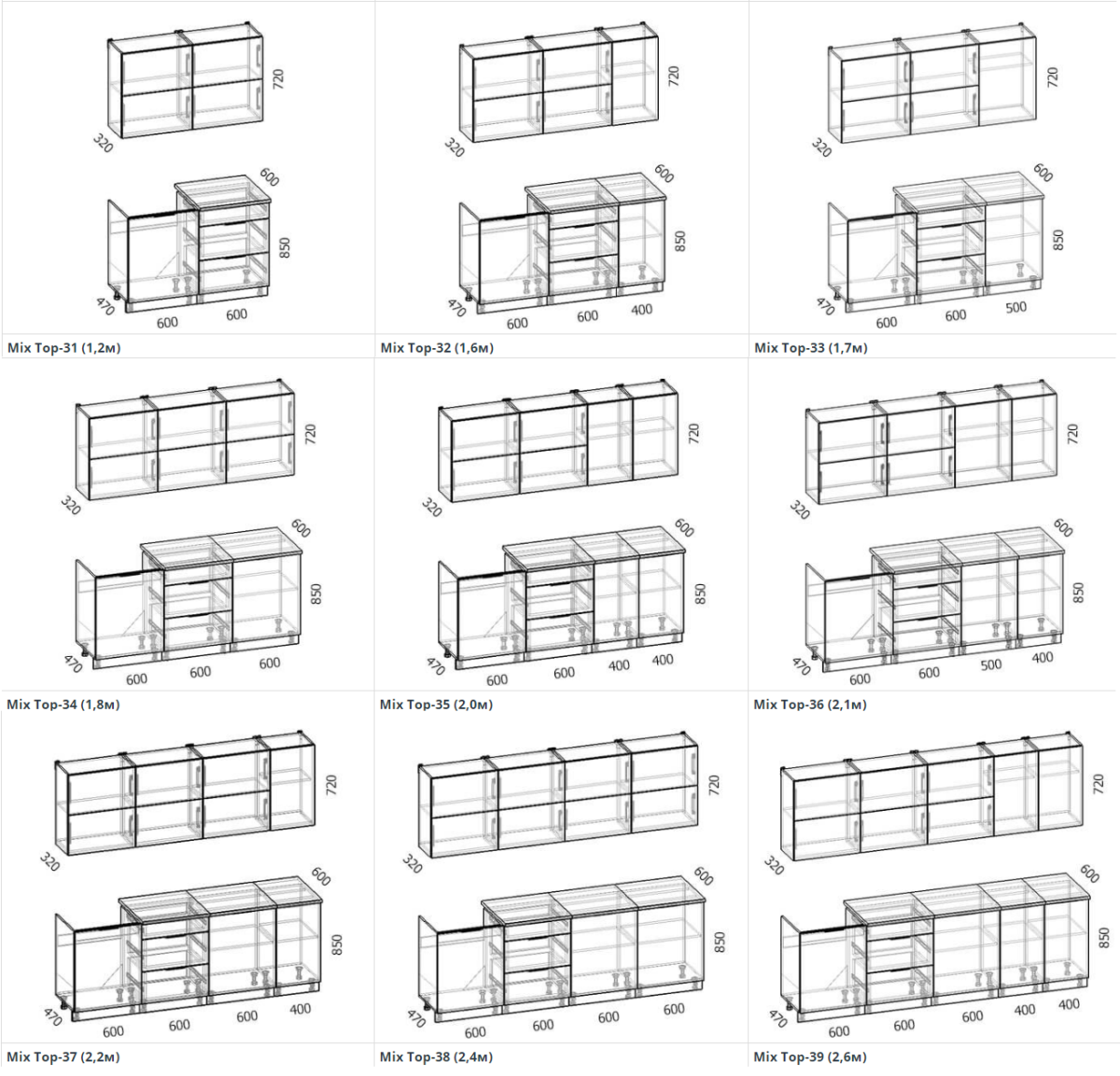 720
320
600
850
470
600
600
Mix Top-31 (1,2м)

720
320
600
850
470
600
600
400
Mix Top-32 (1,6м)

720
320
600
850
470
600
600
500
Mix Top-33 (1,7м)

720
320
600
850
470
600
600
600
Mix Top-34 (1,8м)

720
320
600
850
470
600
600
400
400
Mix Top-35 (2,0м)

720
320
600
850
470
600
600
500
400
Mix Top-36 (2,1м)

720
320
600
850
470
600
600
600
400
Mix Top-37 (2,2м)

720
320
600
850
470
600
600
600
600
Mix Top-38 (2,4м)

720
320
600
850
470
600
600
600
400
400
Mix Top-39 (2,6м)