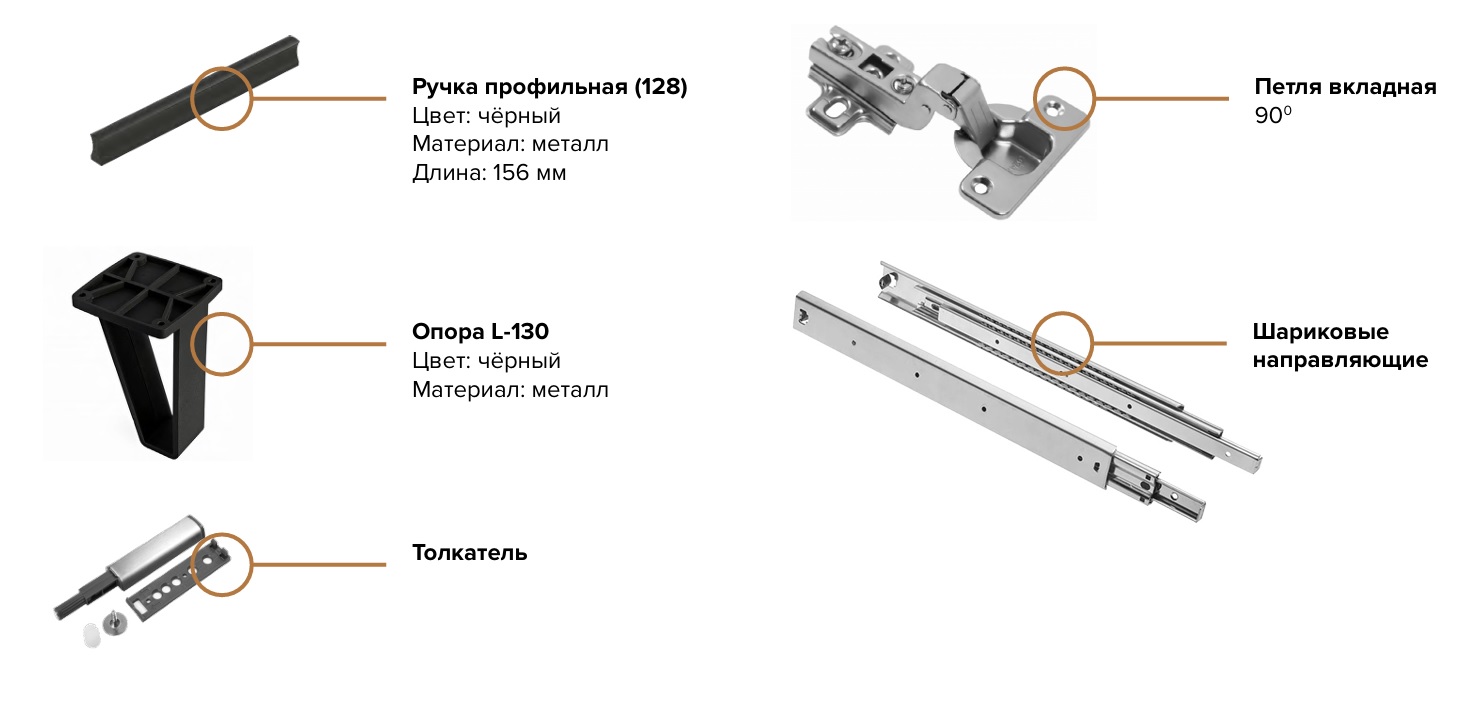 Ручка профильная (128)
Цвет: чёрный
Материал: металл
Длина: 156 мм

Опора L-130
Цвет: чёрный
Материал: металл

Толкатель

Петля вкладная
$90^0$

Шариковые направляющие