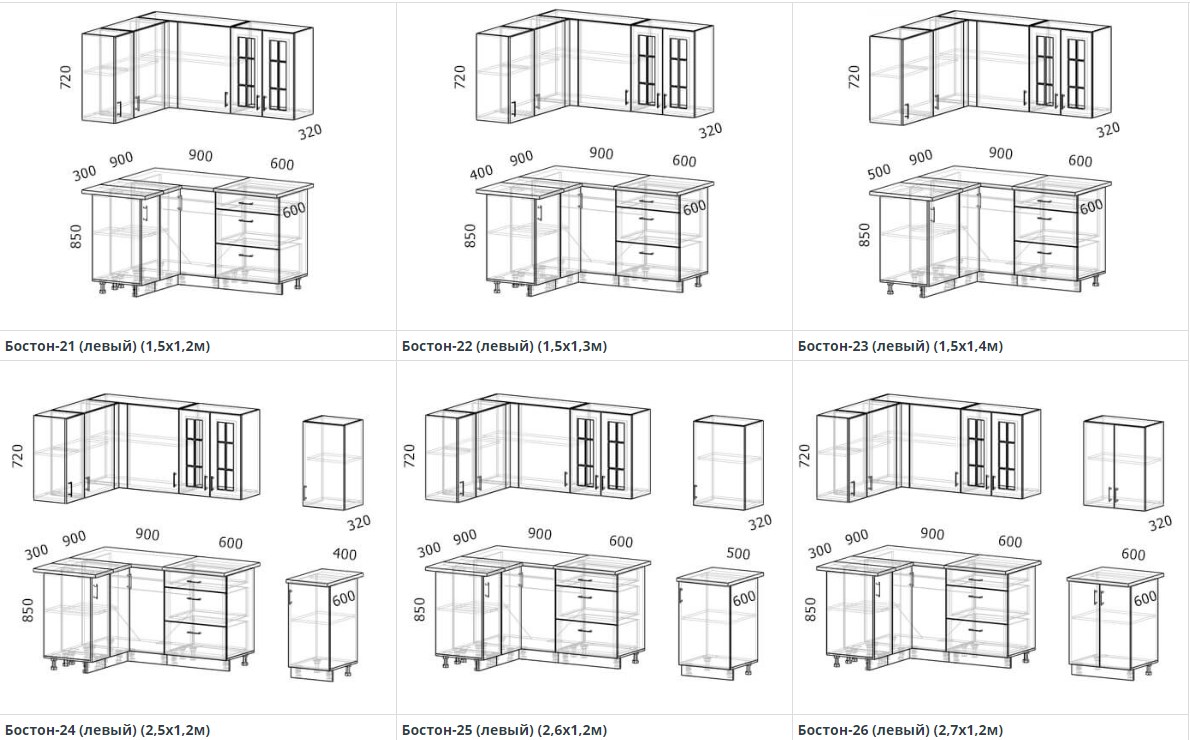 720
320
300 900 900 600
600
850
Бостон-21 (левый) (1,5х1,2м)

720
320
400 900 900 600
600
850
Бостон-22 (левый) (1,5х1,3м)

720
320
500 900 900 600
600
850
Бостон-23 (левый) (1,5х1,4м)

720
320
300 900 900 600
400
600
850
Бостон-24 (левый) (2,5х1,2м)

720
320
300 900 900 600
500
600
850
Бостон-25 (левый) (2,6х1,2м)

720
320
300 900 900 600
600
600
850
Бостон-26 (левый) (2,7х1,2м)