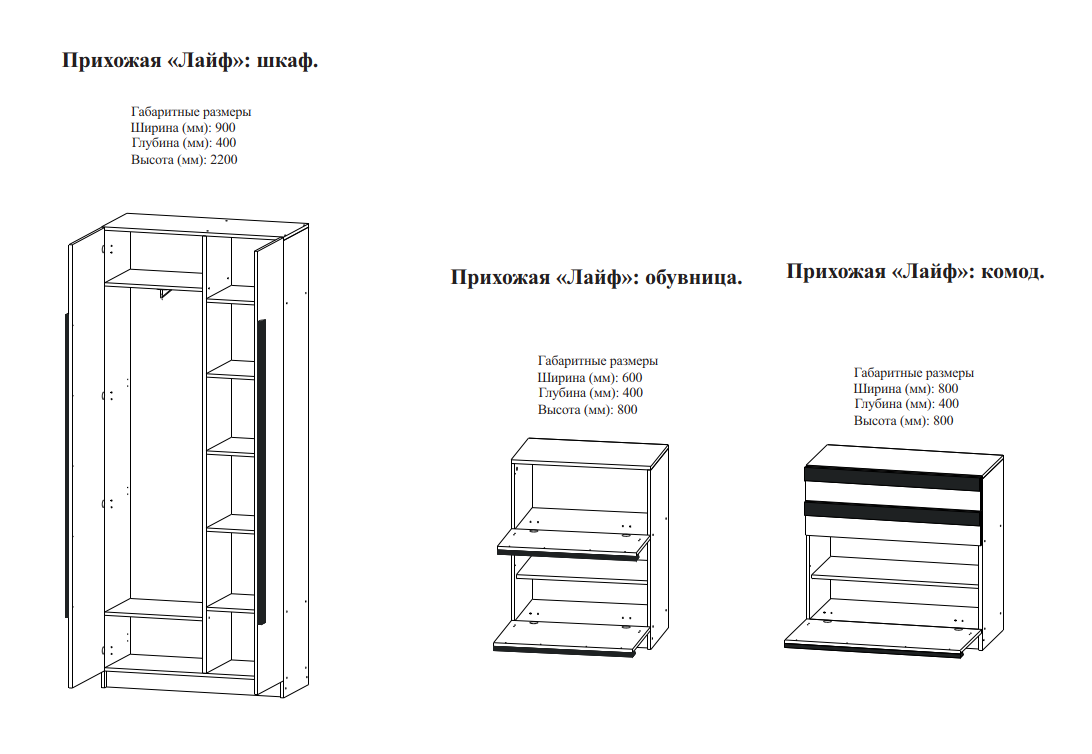 Прихожая «Лайф»: шкаф.

Габаритные размеры
Ширина (мм): 900
Глубина (мм): 400
Высота (мм): 2200

Прихожая «Лайф»: обувница.

Габаритные размеры
Ширина (мм): 600
Глубина (мм): 400
Высота (мм): 800

Прихожая «Лайф»: комод.

Габаритные размеры
Ширина (мм): 800
Глубина (мм): 400
Высота (мм): 800