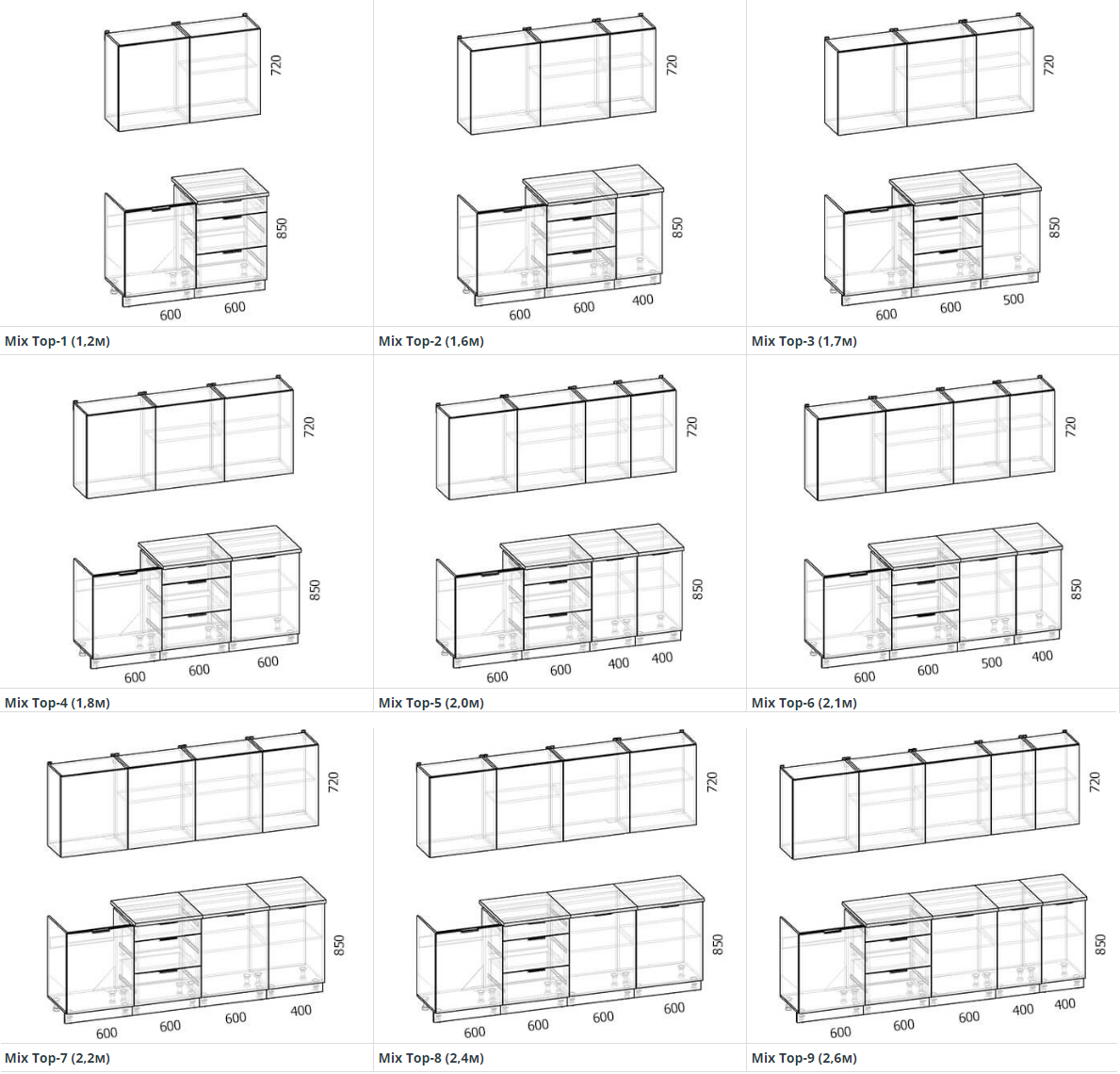 720

850

600 600

Mix Top-1 (1,2м)

720

850

600 600 400

Mix Top-2 (1,6м)

720

850

600 600 500

Mix Top-3 (1,7м)

720

850

600 600 600

Mix Top-4 (1,8м)

720

850

600 600 400 400

Mix Top-5 (2,0м)

720

850

600 600 500 400

Mix Top-6 (2,1м)

720

850

600 600 600 400

Mix Top-7 (2,2м)

720

850

600 600 600 600

Mix Top-8 (2,4м)

720

850

600 600 600 400 400

Mix Top-9 (2,6м)