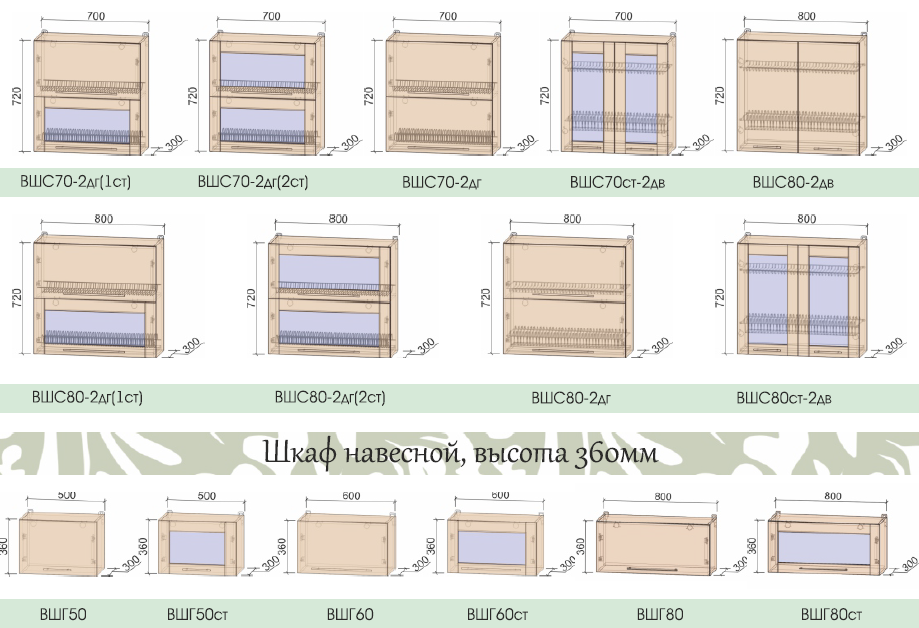 700
720
300
ВШС70-2дг(1ст)

700
720
300
ВШС70-2дг(2ст)

700
720
300
ВШС70-2дг

700
720
300
ВШС70ст-2дв

800
720
300
ВШС80-2дв

800
720
300
ВШС80-2дг(1ст)

800
720
300
ВШС80-2дг(2ст)

800
720
300
ВШС80-2дг

800
720
300
ВШС80ст-2дв

Шкаф навесной, высота 360мм

500
360
300
ВШГ50

500
360
300
ВШГ50ст

600
360
300
ВШГ60

600
360
300
ВШГ60ст

800
360
300
ВШГ80

800
360
300
ВШГ80ст