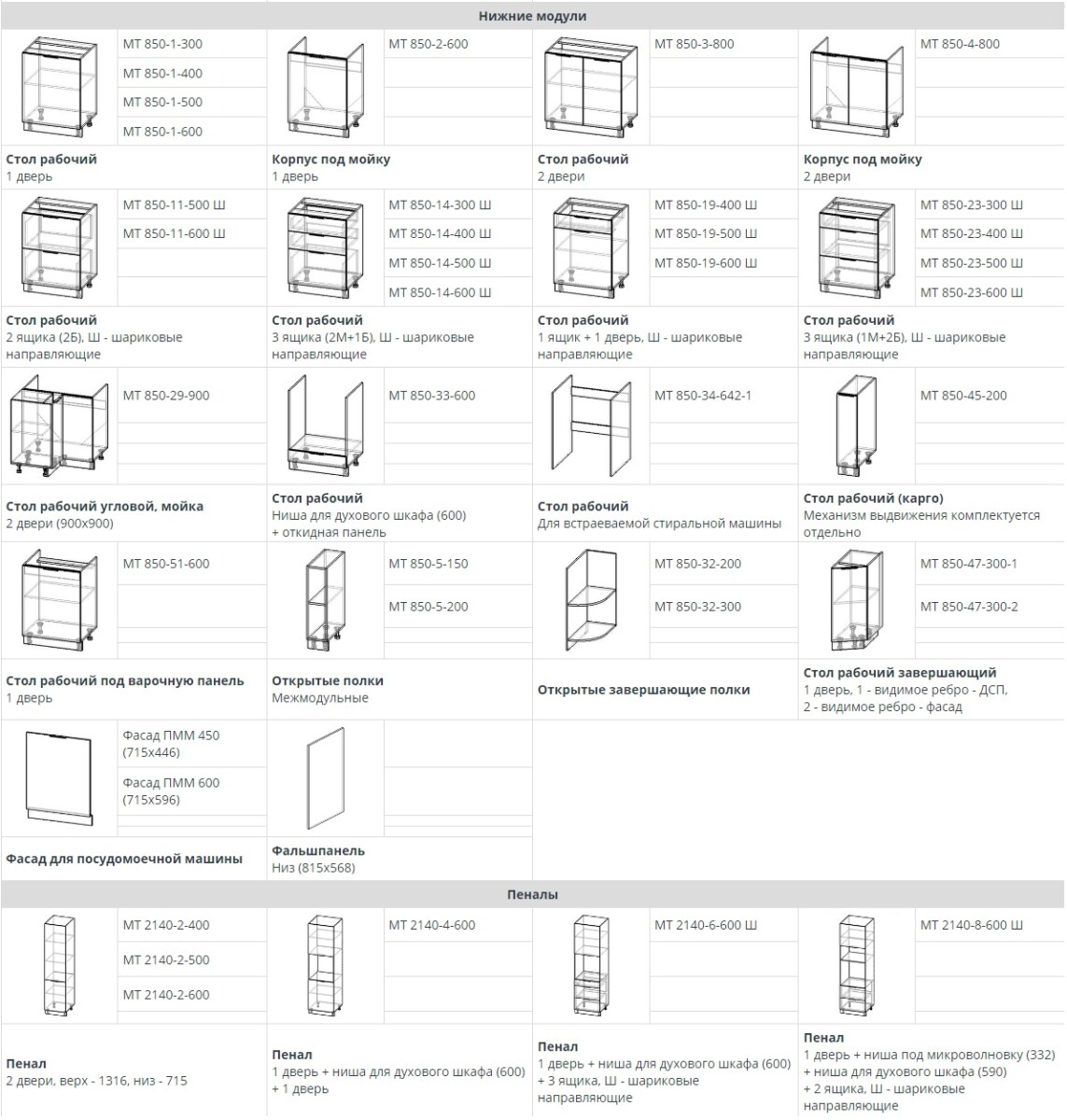 Нижние модули

МТ 850-1-300
МТ 850-1-400
МТ 850-1-500
МТ 850-1-600
**Стол рабочий**
1 дверь

МТ 850-2-600
**Корпус под мойку**
1 дверь

МТ 850-3-800
**Стол рабочий**
2 двери

МТ 850-4-800
**Корпус под мойку**
2 двери

МТ 850-11-500 Ш
МТ 850-11-600 Ш
**Стол рабочий**
2 ящика (2Б), Ш - шариковые направляющие

МТ 850-14-300 Ш
МТ 850-14-400 Ш
МТ 850-14-500 Ш
МТ 850-14-600 Ш
**Стол рабочий**
3 ящика (2М+1Б), Ш - шариковые направляющие

МТ 850-19-400 Ш
МТ 850-19-500 Ш
МТ 850-19-600 Ш
**Стол рабочий**
1 ящик + 1 дверь, Ш - шариковые направляющие

МТ 850-23-300 Ш
МТ 850-23-400 Ш
МТ 850-23-500 Ш
МТ 850-23-600 Ш
**Стол рабочий**
3 ящика (1М+2Б), Ш - шариковые направляющие

МТ 850-29-900
**Стол рабочий угловой, мойка**
2 двери (900х900)

МТ 850-33-600
**Стол рабочий**
Ниша для духового шкафа (600) + откидная панель

МТ 850-34-642-1
**Стол рабочий**
Для встраеваемой стиральной машины

МТ 850-45-200
**Стол рабочий (карго)**
Механизм выдвижения комплектуется отдельно

МТ 850-51-600
**Стол рабочий под варочную панель**
1 дверь

МТ 850-5-150
МТ 850-5-200
**Открытые полки**
Межмодульные

МТ 850-32-200
МТ 850-32-300
**Открытые завершающие полки**

МТ 850-47-300-1
МТ 850-47-300-2
**Стол рабочий завершающий**
1 дверь, 1 - видимое ребро - ДСП, 2 - видимое ребро - фасад

Фасад ПММ 450 (715х446)
Фасад ПММ 600 (715х596)
**Фасад для посудомоечной машины**

**Фальшпанель**
Низ (815х568)

Пеналы

МТ 2140-2-400
МТ 2140-2-500
МТ 2140-2-600
**Пенал**
2 двери, верх - 1316, низ - 715

МТ 2140-4-600
**Пенал**
1 дверь + ниша для духового шкафа (600) + 1 дверь

МТ 2140-6-600 Ш
**Пенал**
1 дверь + ниша для духового шкафа (600) + 3 ящика, Ш - шариковые направляющие

МТ 2140-8-600 Ш
**Пенал**
1 дверь + ниша под микроволновку (332) + ниша для духового шкафа (590) + 2 ящика, Ш - шариковые направляющие